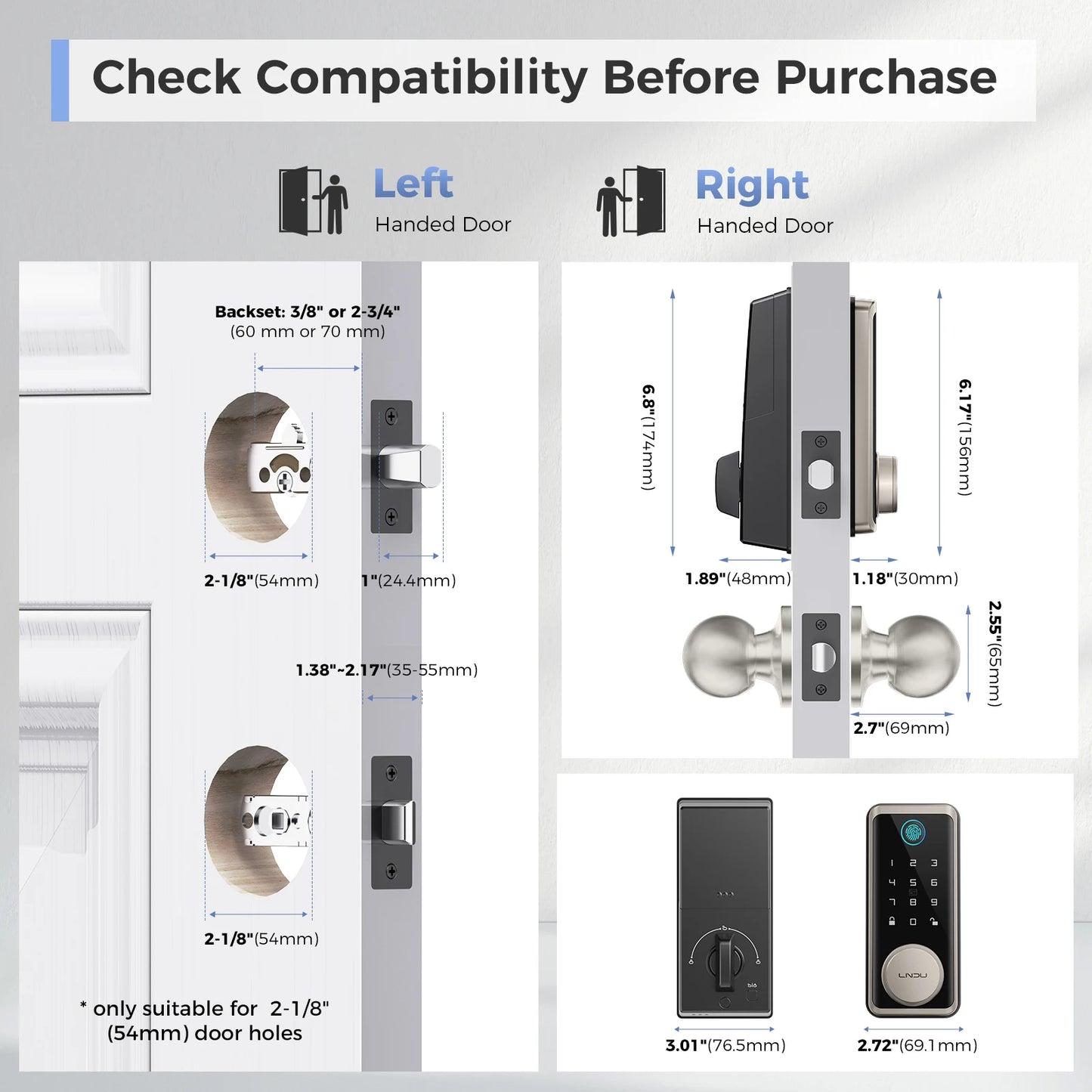 Check Compatibility Before Purchase

Left
Handed Door

Right
Handed Door

Backset: 3/8" or 2-3/4"
(60 mm or 70 mm)

2-1/8"(54mm)

1"(24.4mm)

1.38"~2.17"(35-55mm)

2-1/8"(54mm)

* only suitable for 2-1/8" (54mm) door holes

6.8"(174mm)

6.17"(156mm)

1.89"(48mm)

1.18"(30mm)

2.55"(65mm)

2.7"(69mm)

1 2 3
4 5 6
7 8 9
0

LNDU

3.01"(76.5mm)

2.72"(69.1mm)