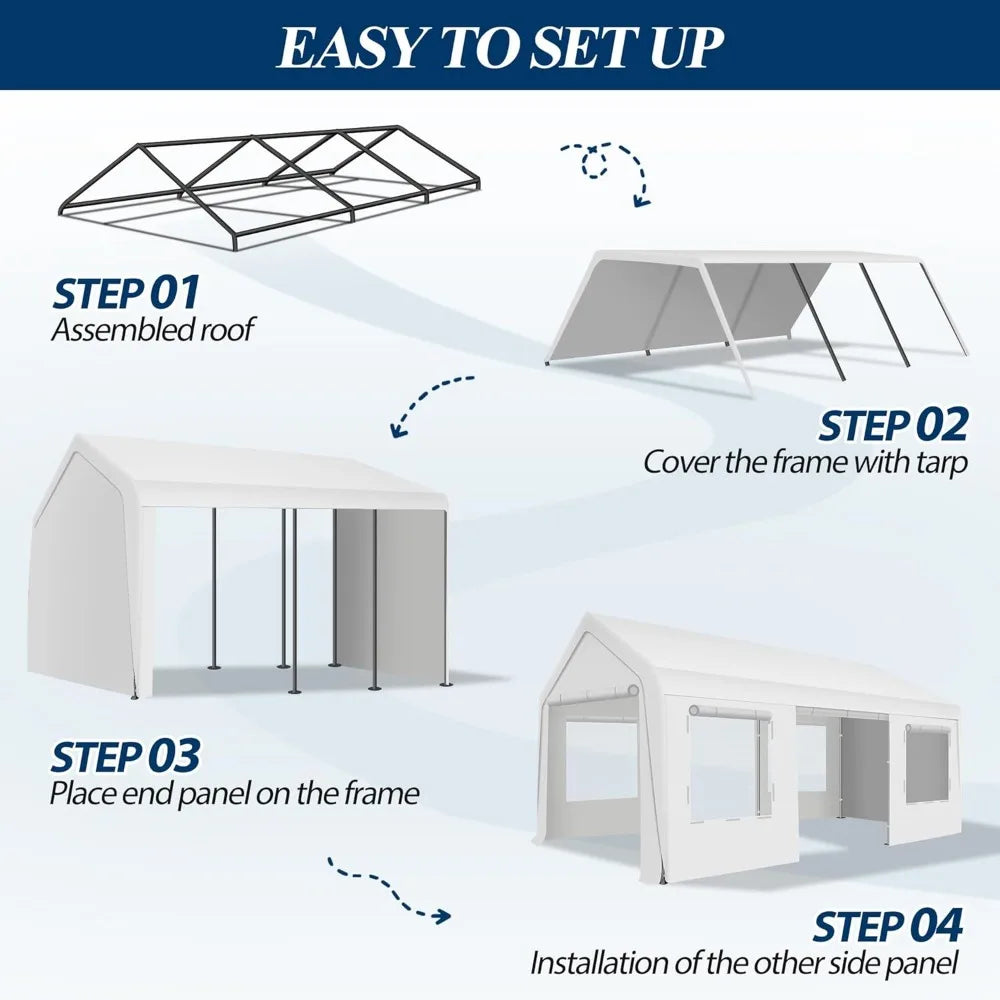 EASY TO SET UP

STEP 01
Assembled roof

STEP 02
Cover the frame with tarp

STEP 03
Place end panel on the frame

STEP 04
Installation of the other side panel